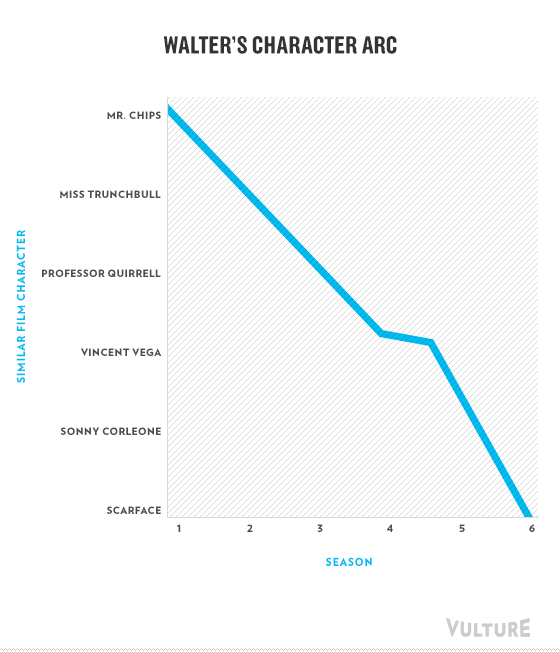 WALTER'S CHARACTER ARC

SIMILAR FILM CHARACTER

MR. CHIPS
MISS TRUNCHBULL
PROFESSOR QUIRRELL
VINCENT VEGA
SONNY CORLEONE
SCARFACE

1
2
3
4
5
6

SEASON

VULTURE