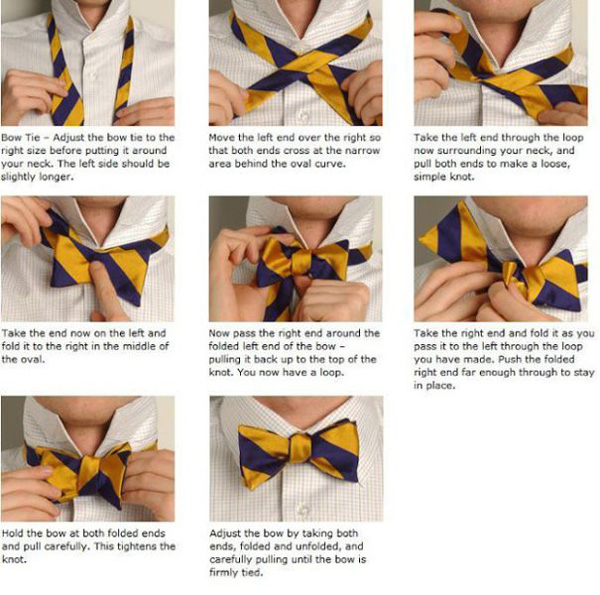 Bow Tie – Adjust the bow tie to the right size before putting it around your neck. The left side should be slightly longer.

Move the left end over the right so that both ends cross at the narrow area behind the oval curve.

Take the left end through the loop now surrounding your neck, and pull both ends to make a loose, simple knot.

Take the end now on the left and fold it to the right in the middle of the oval.

Now pass the right end around the folded left end of the bow – pulling it back up to the top of the knot. You now have a loop.

Take the right end and fold it as you pass it to the left through the loop you have made. Push the folded right end far enough through to stay in place.

Hold the bow at both folded ends and pull carefully. This tightens the knot.

Adjust the bow by taking both ends, folded and unfolded, and carefully pulling until the bow is firmly tied.