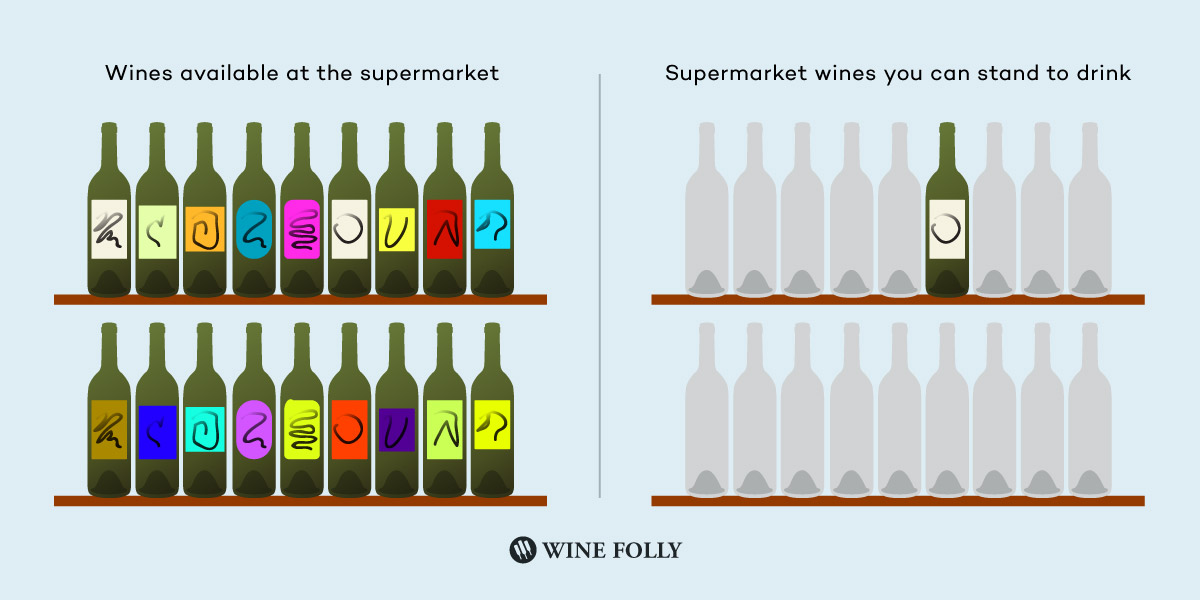 Wines available at the supermarket

Supermarket wines you can stand to drink

WINE FOLLY