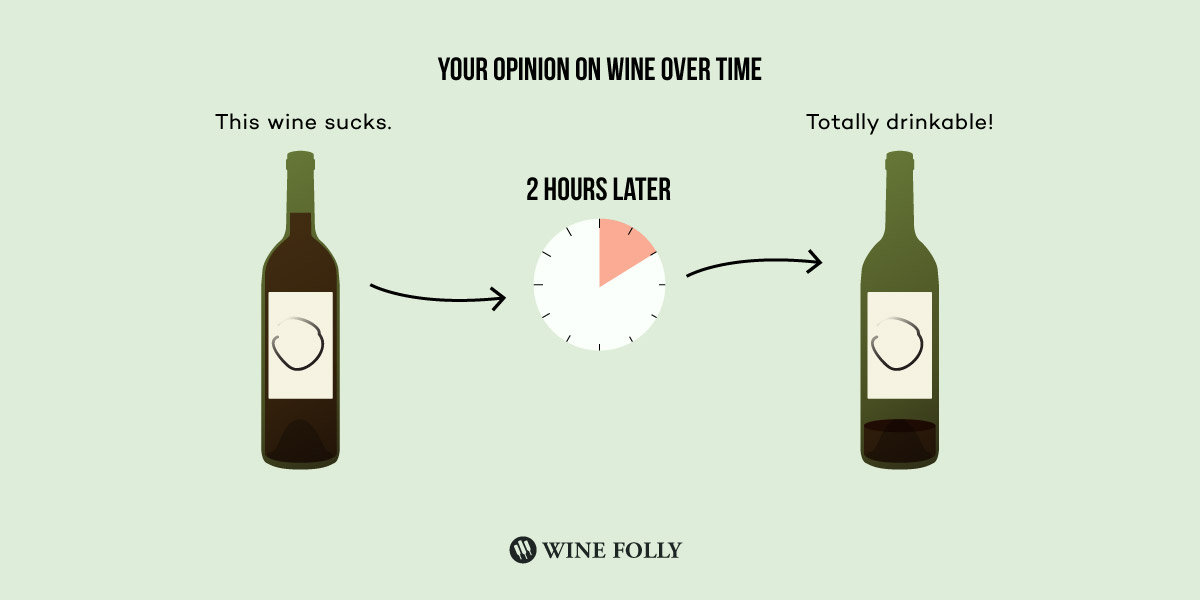 YOUR OPINION ON WINE OVER TIME

This wine sucks.

2 HOURS LATER

Totally drinkable!

WINE FOLLY