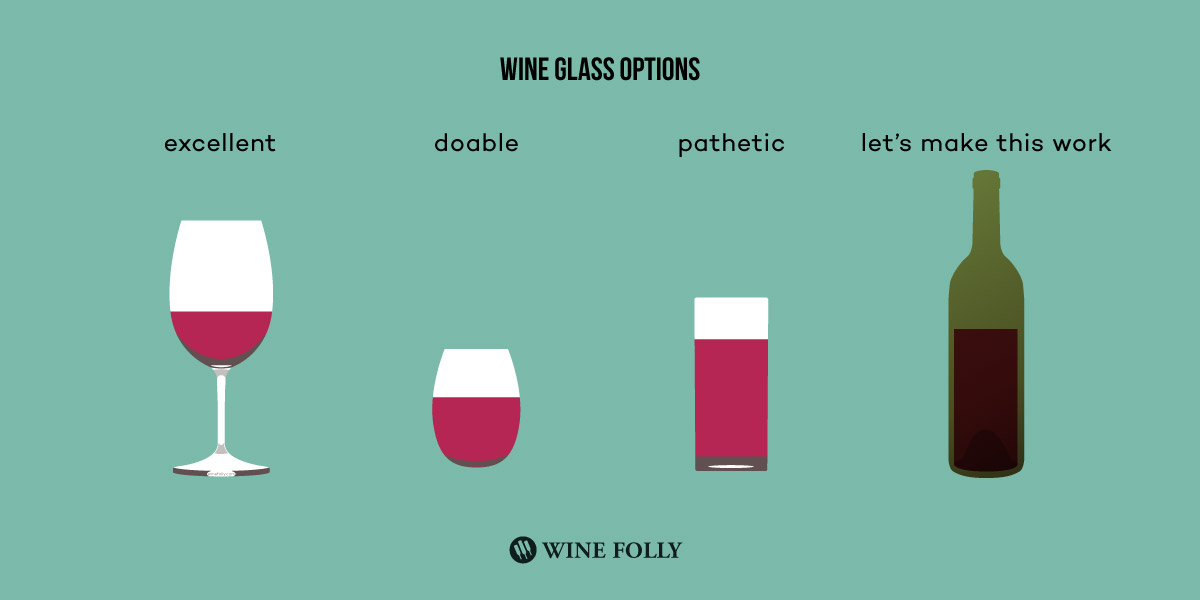 WINE GLASS OPTIONS

excellent

doable

pathetic

let's make this work

WINE FOLLY