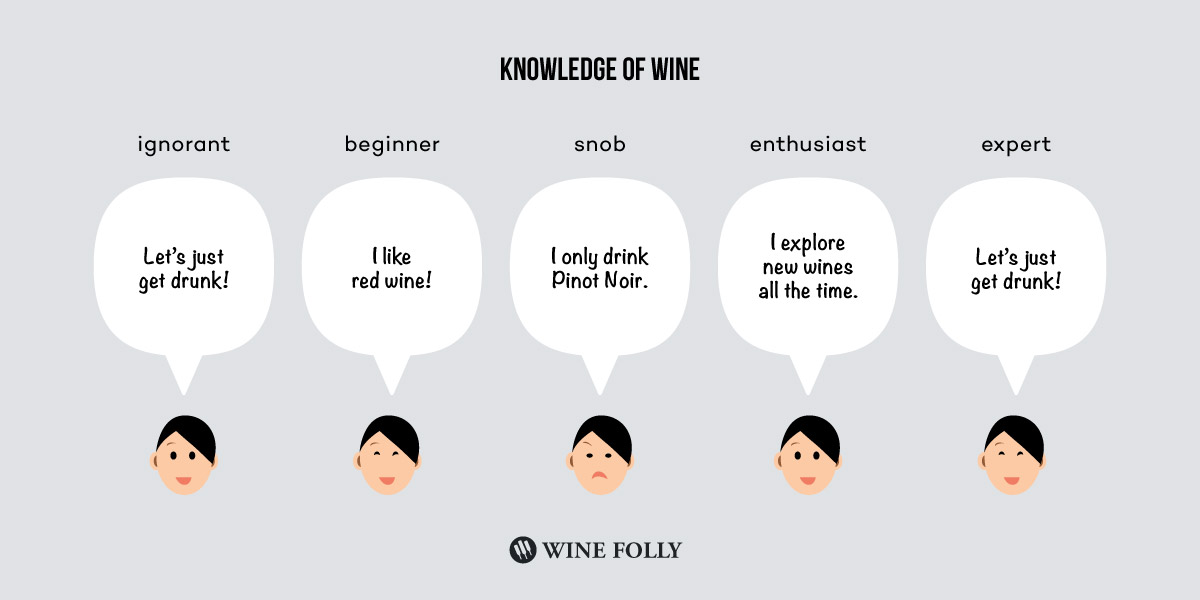 KNOWLEDGE OF WINE

ignorant

Let's just get drunk!

beginner

I like red wine!

snob

I only drink Pinot Noir.

enthusiast

I explore new wines all the time.

expert

Let's just get drunk!

WINE FOLLY