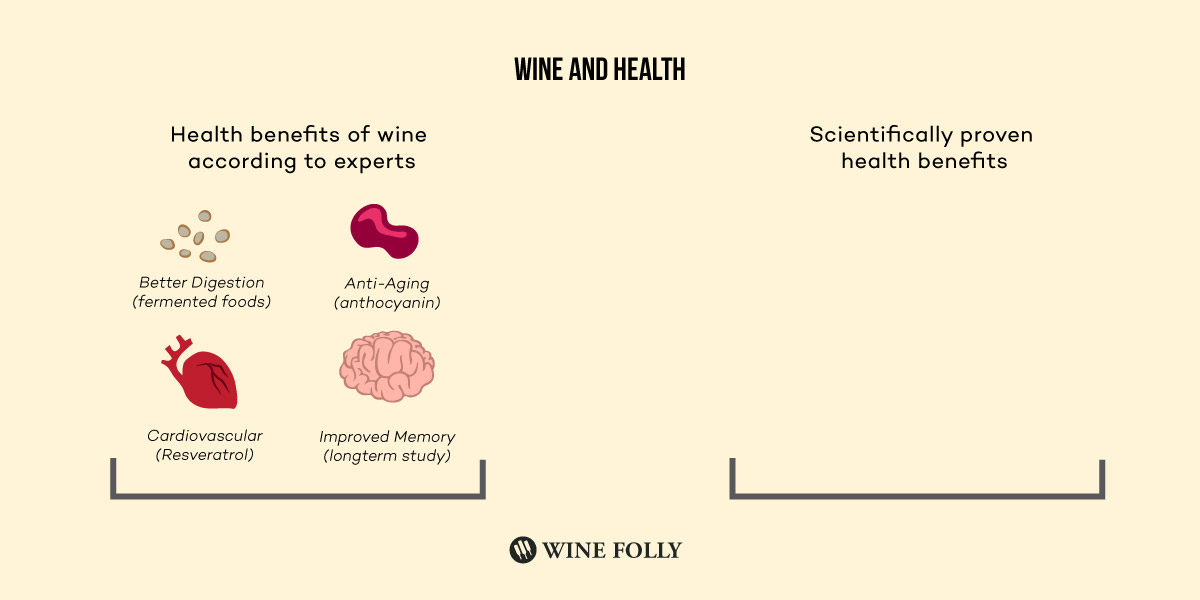 WINE AND HEALTH

Health benefits of wine according to experts

Better Digestion (fermented foods)

Anti-Aging (anthocyanin)

Cardiovascular (Resveratrol)

Improved Memory (longterm study)

Scientifically proven health benefits

WINE FOLLY